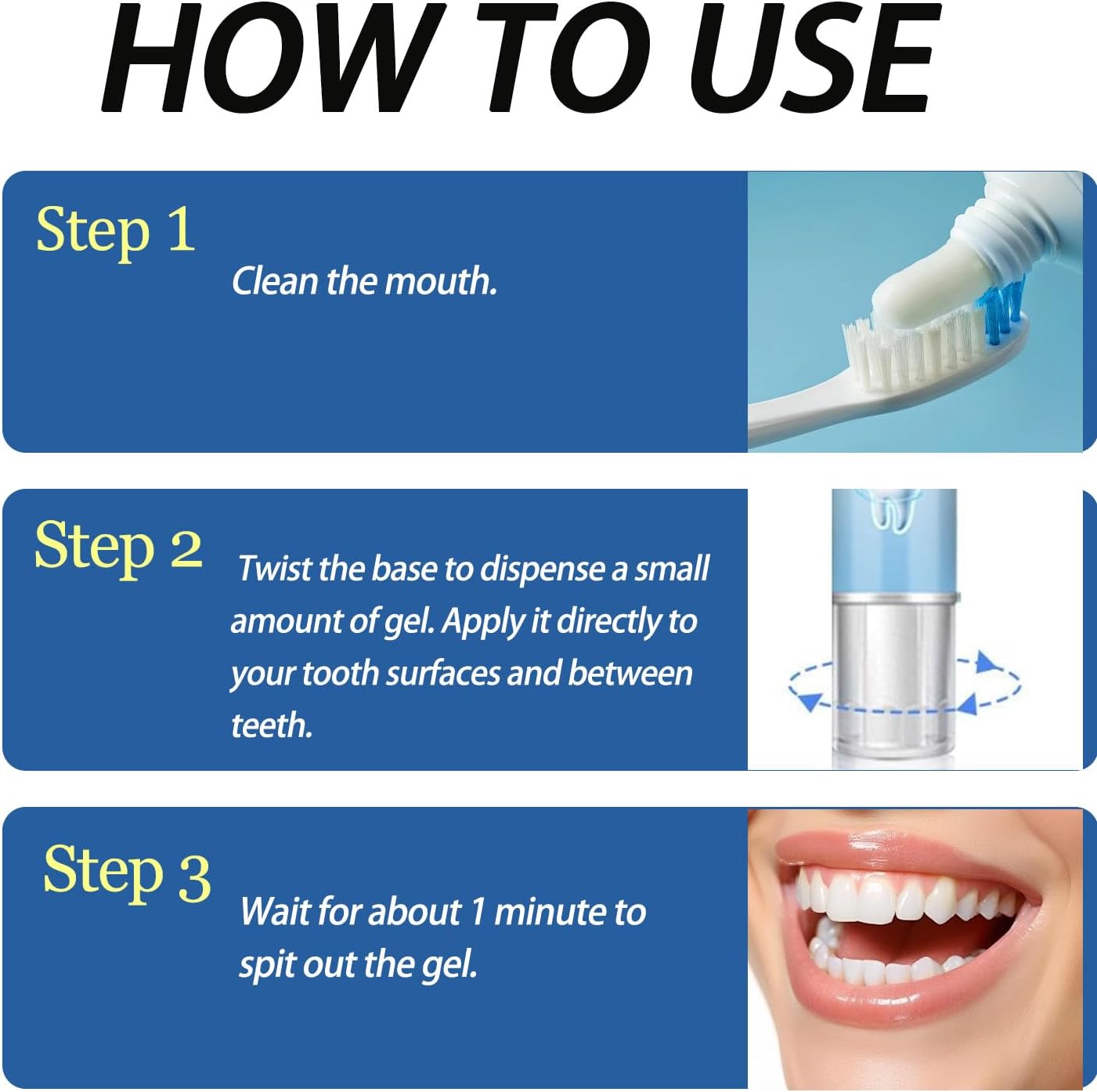 HOW TO USE

Step 1

Clean the mouth.

Step 2

Twist the base to dispense a small amount of gel. Apply it directly to your tooth surfaces and between teeth.

Step 3

Wait for about 1 minute to spit out the gel.